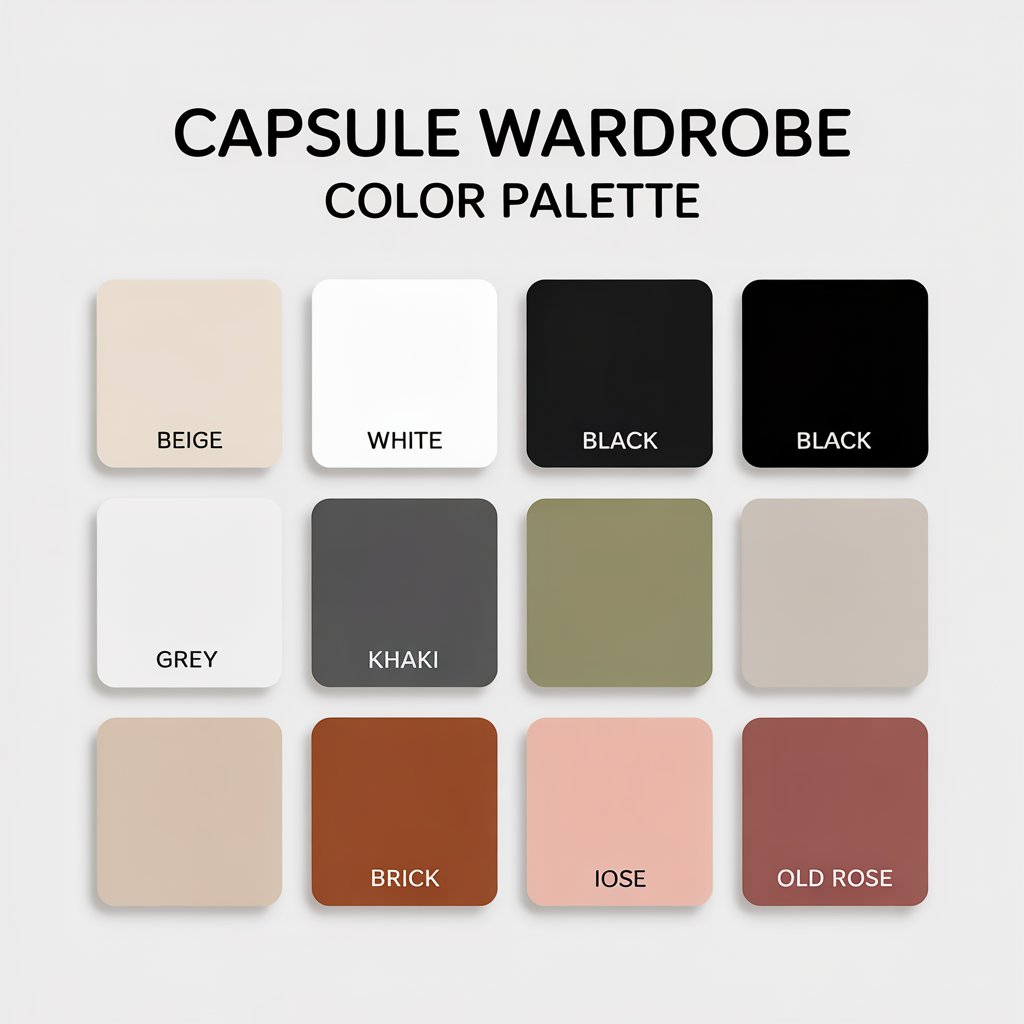 CAPSULE WARDROBE
COLOR PALETTE

BEIGE

WHITE

BLACK

BLACK

GREY

KHAKI

BRICK

IOSE

OLD ROSE